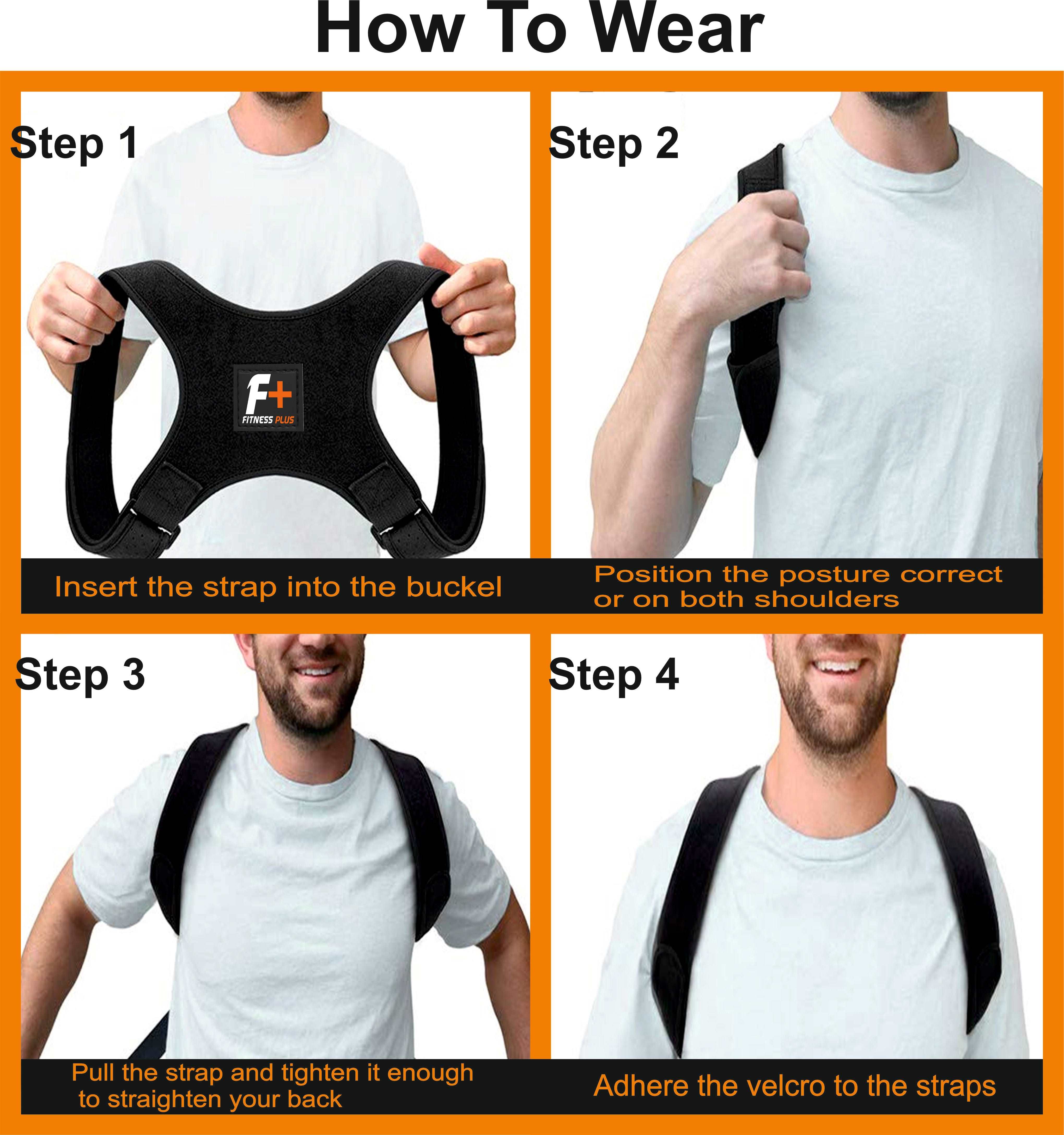 How To Wear

Step 1

F+
FITNESS PLUS

Insert the strap into the buckel

Step 2

Position the posture correct or on both shoulders

Step 3

Pull the strap and tighten it enough to straighten your back

Step 4

Adhere the velcro to the straps